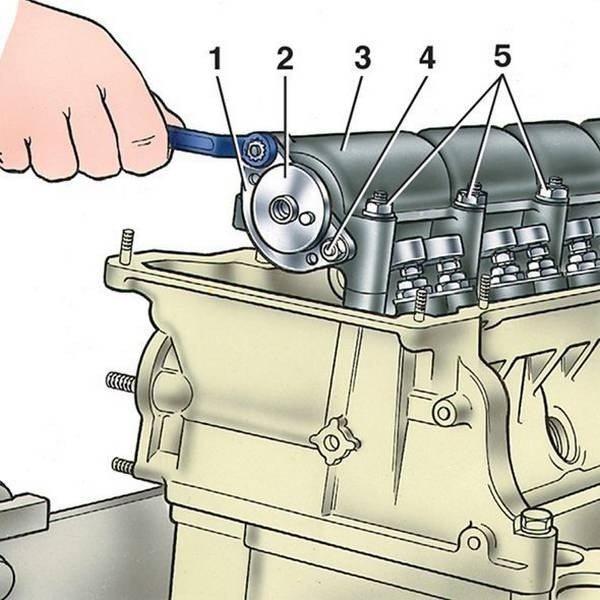 1 2 3 4 5